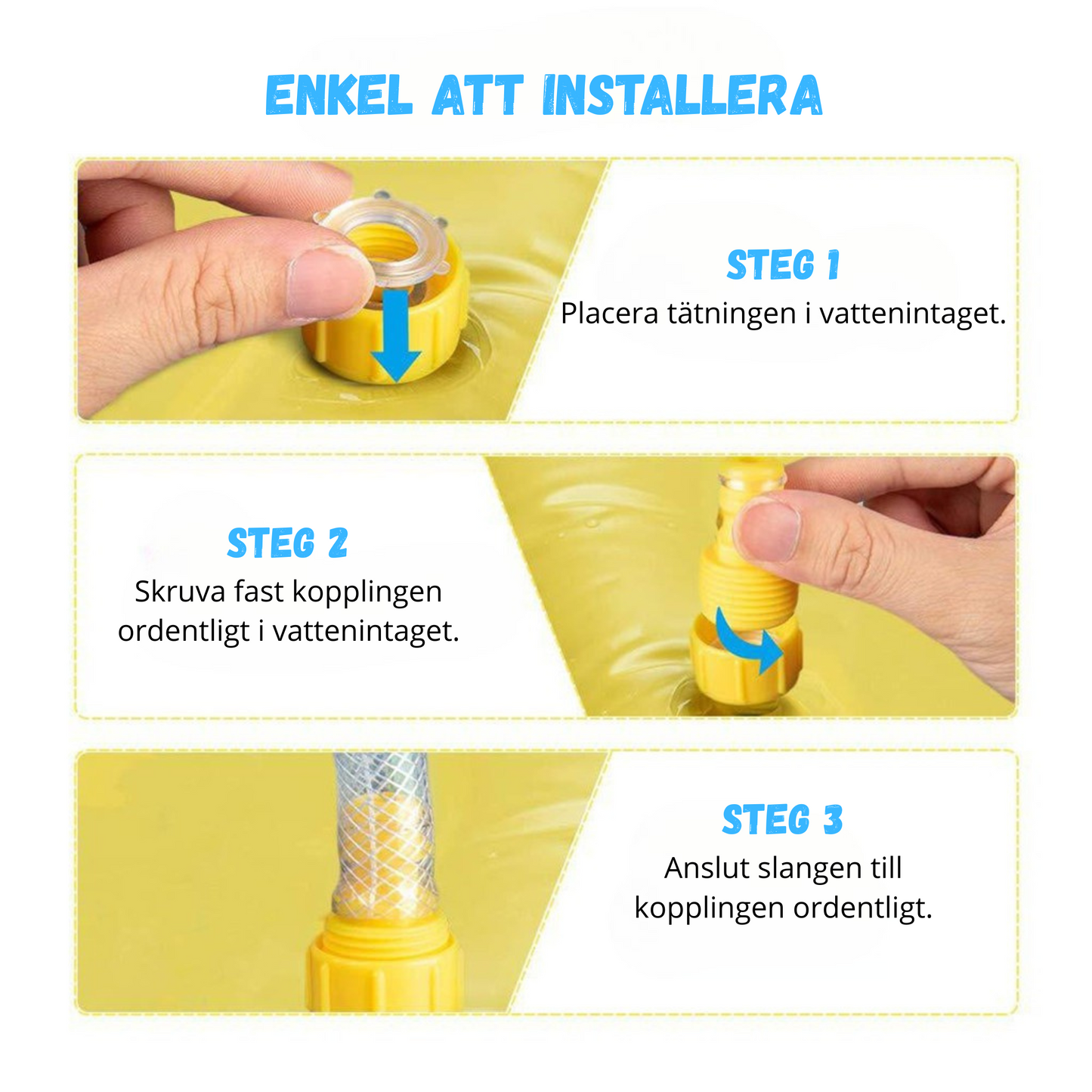 ENKEL ATT INSTALLERA

STEG 1
Placera tätningen i vattenintaget.

STEG 2
Skruva fast kopplingen ordentligt i vattenintaget.

STEG 3
Anslut slangen till kopplingen ordentligt.