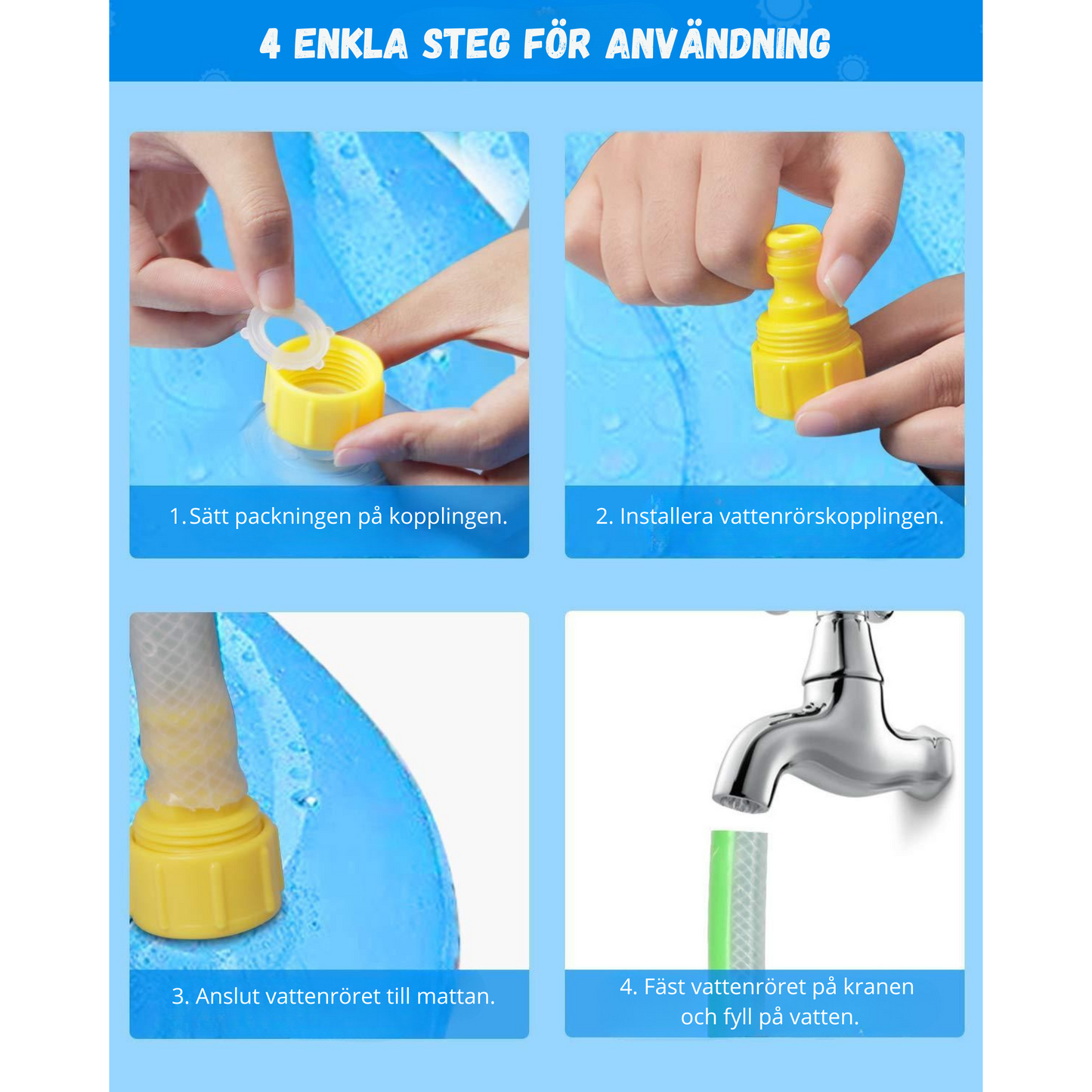 4 ENKLA STEG FÖR ANVÄNDNING

1.Sätt packningen på kopplingen.

2. Installera vattenrörskopplingen.

3. Anslut vattenröret till mattan.

4. Fäst vattenröret på kranen och fyll på vatten.